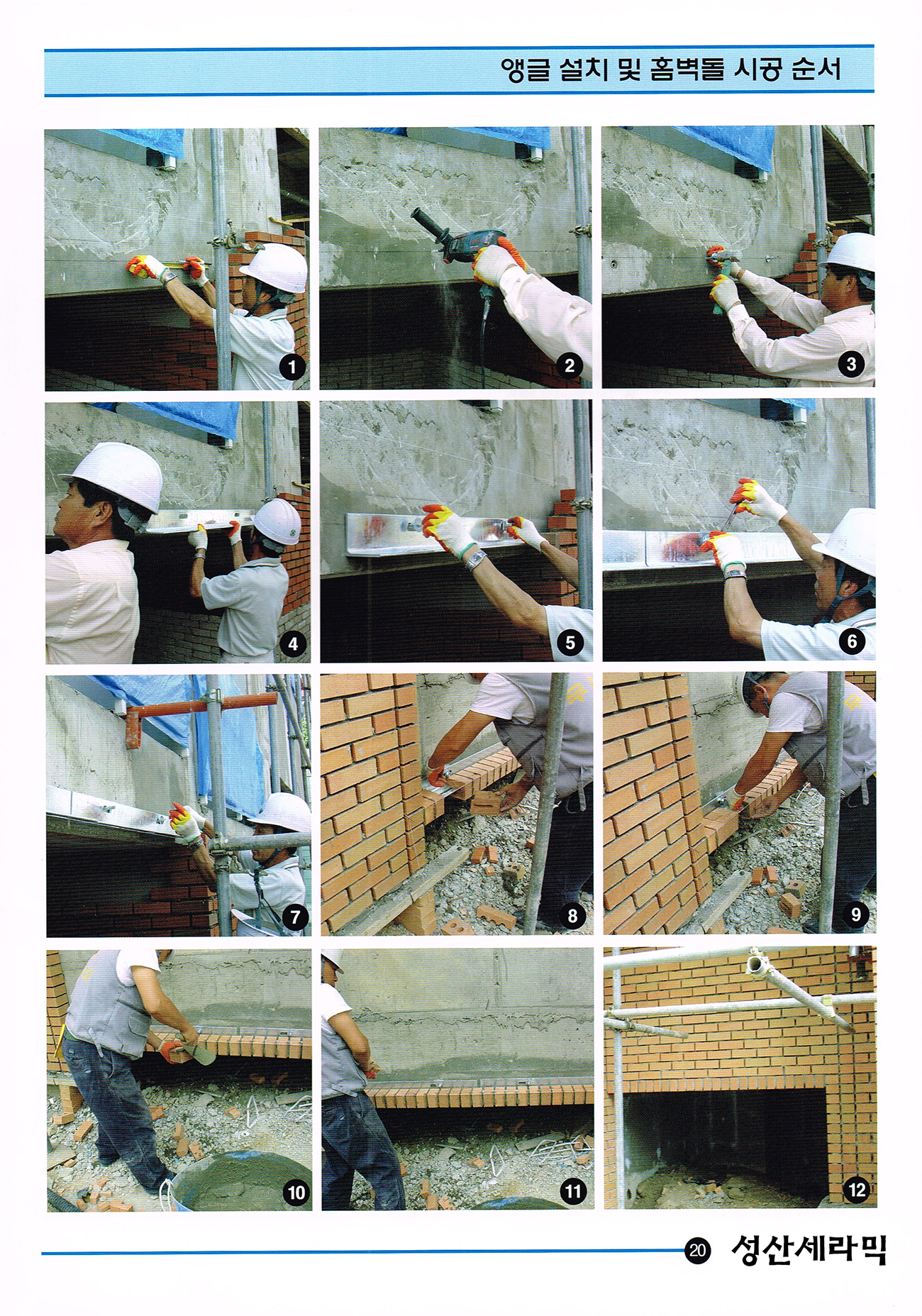 앵글 설치 및 홈벽돌 시공 순서

1

2

3

4

5

6

7

8

9

10

11

12

20 성산세라믹